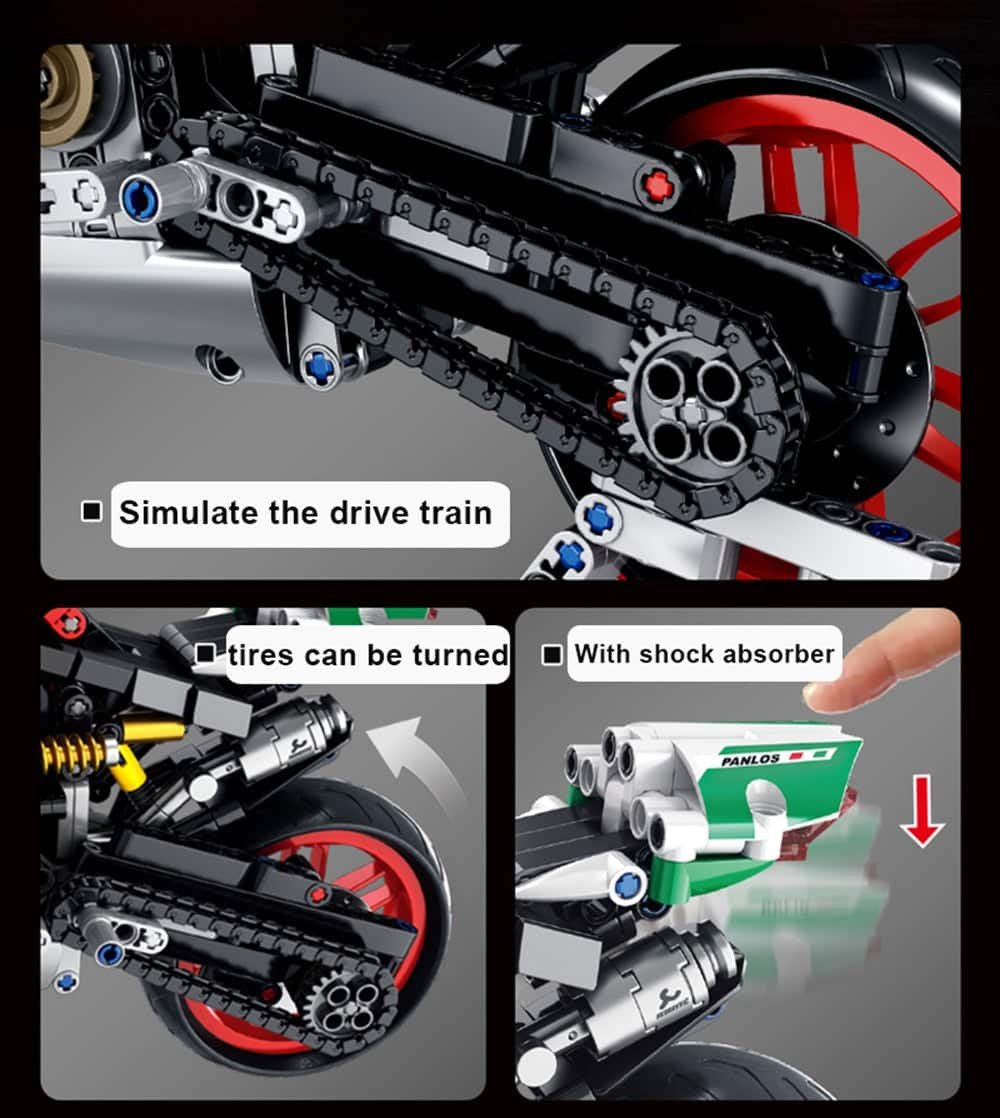 Simulate the drive train

tires can be turned

With shock absorber

PANLOS